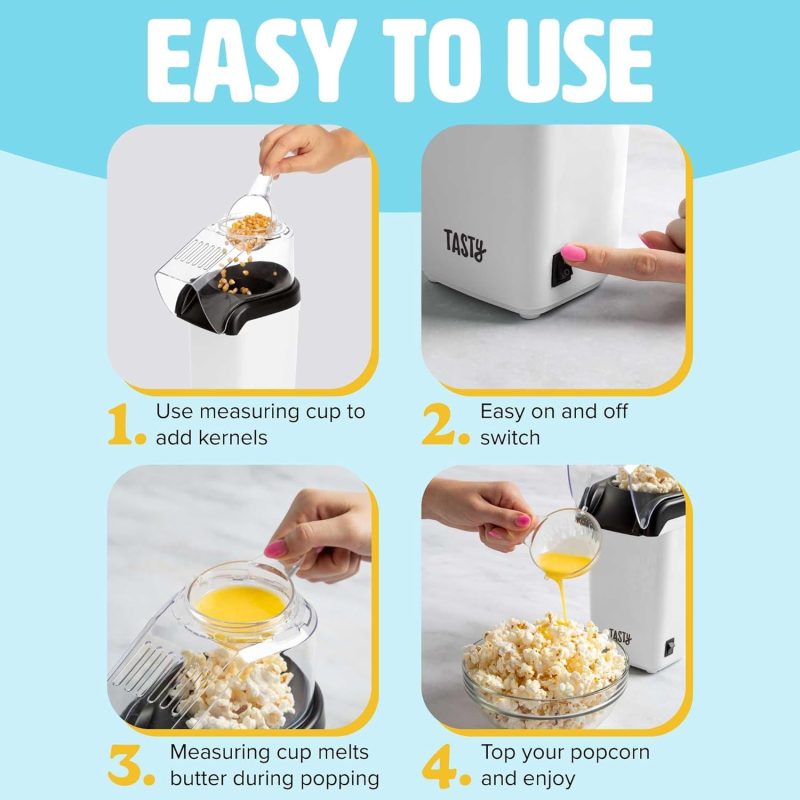 EASY TO USE

TASTY

1. Use measuring cup to add kernels

2. Easy on and off switch

TASTY

3. Measuring cup melts butter during popping

4. Top your popcorn and enjoy