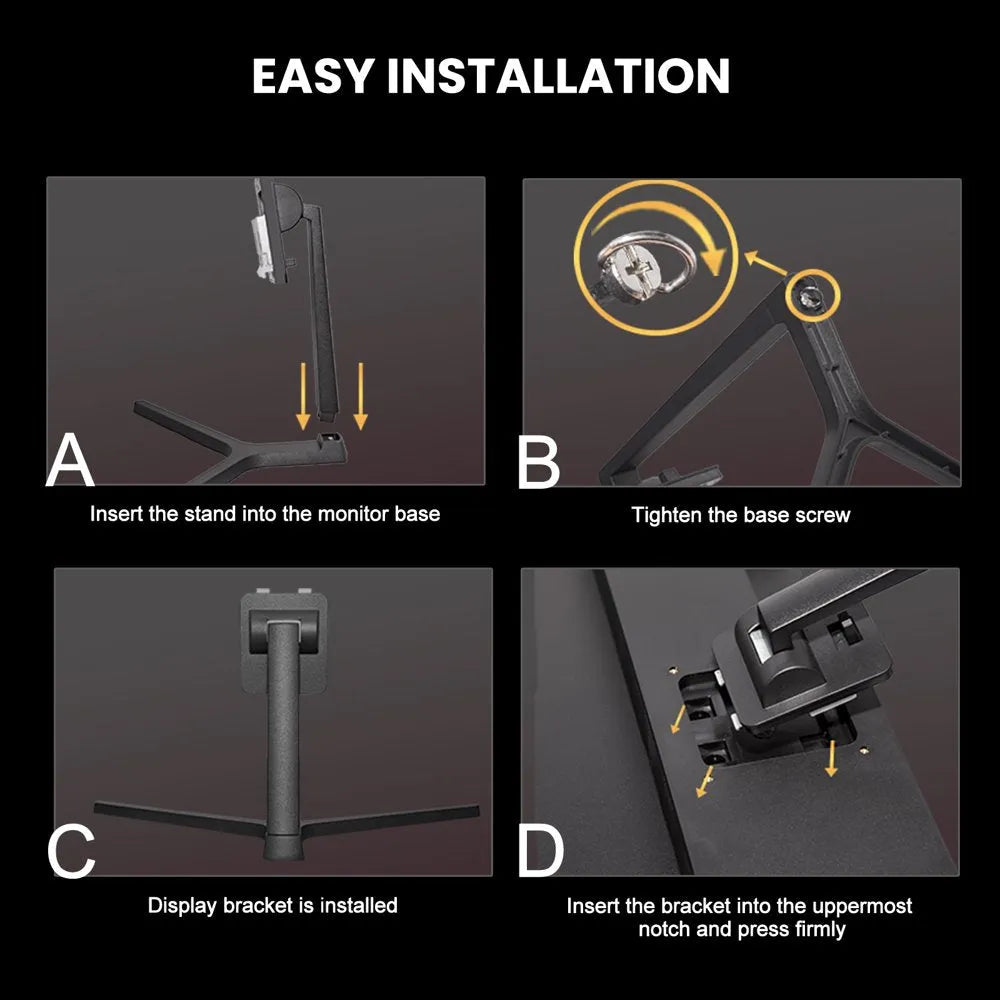 EASY INSTALLATION

A

Insert the stand into the monitor base

B

Tighten the base screw

C

Display bracket is installed

D

Insert the bracket into the uppermost notch and press firmly