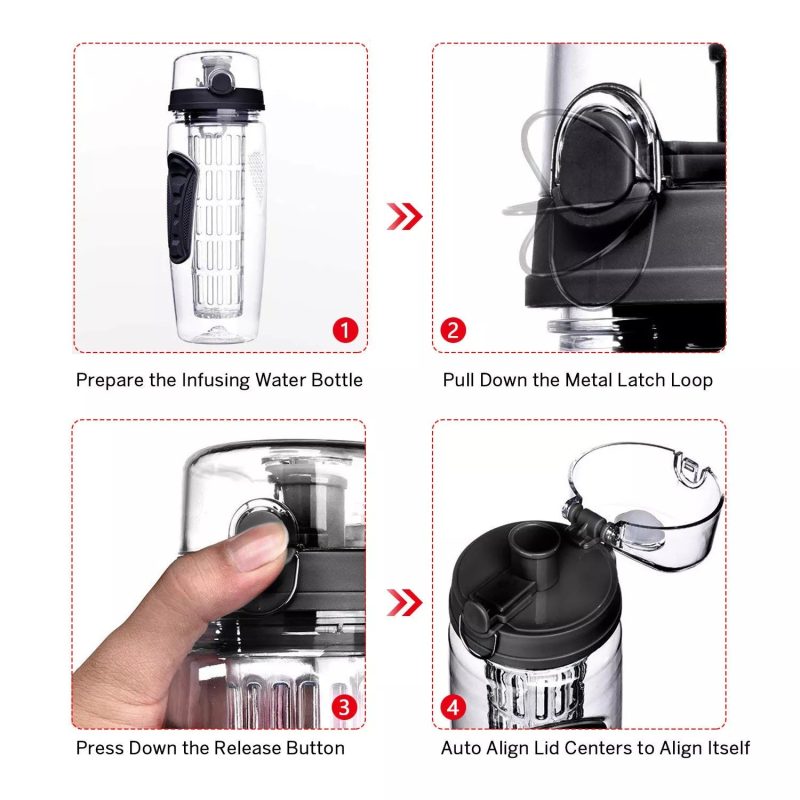 1
Prepare the Infusing Water Bottle

2
Pull Down the Metal Latch Loop

3
Press Down the Release Button

4
Auto Align Lid Centers to Align Itself